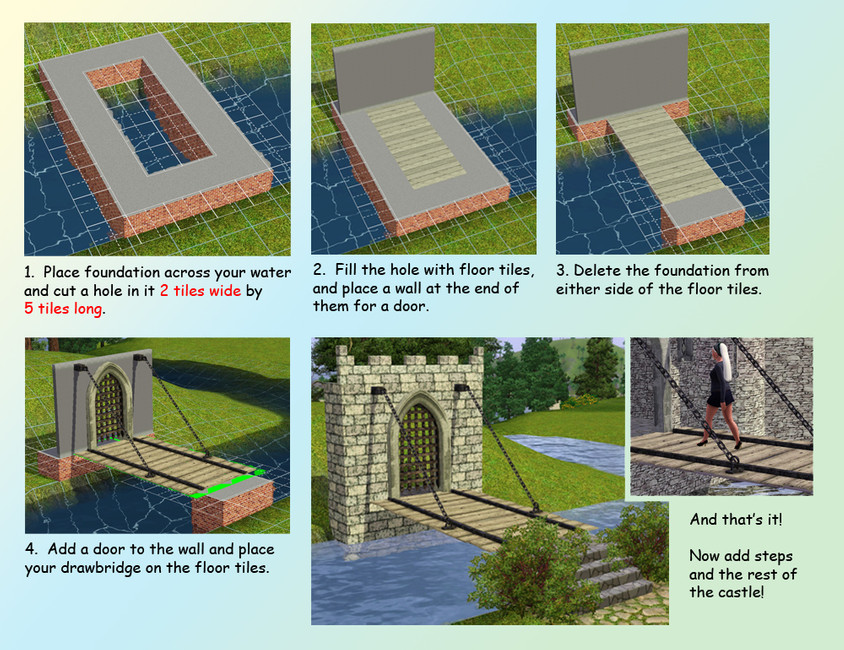 1. Place foundation across your water and cut a hole in it 2 tiles wide by 5 tiles long.

2. Fill the hole with floor tiles, and place a wall at the end of them for a door.

3. Delete the foundation from either side of the floor tiles.

4. Add a door to the wall and place your drawbridge on the floor tiles.

And that's it!

Now add steps and the rest of the castle!