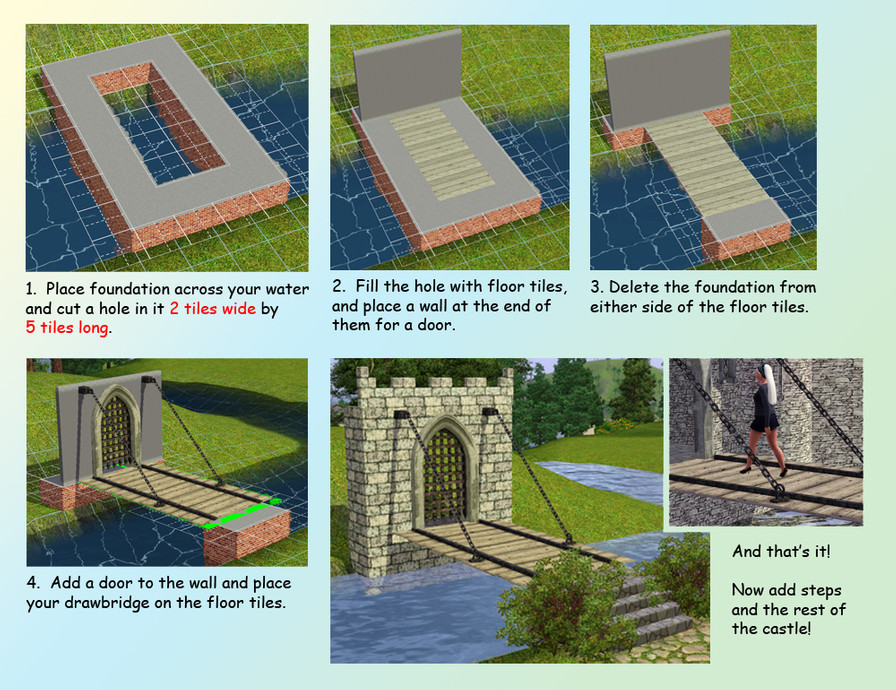 1. Place foundation across your water and cut a hole in it 2 tiles wide by 5 tiles long.

2. Fill the hole with floor tiles, and place a wall at the end of them for a door.

3. Delete the foundation from either side of the floor tiles.

4. Add a door to the wall and place your drawbridge on the floor tiles.

And that's it!

Now add steps and the rest of the castle!