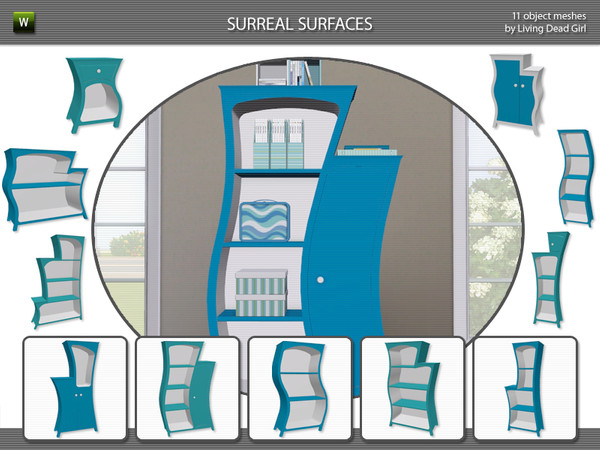 W

SURREAL SURFACES

11 object meshes
by Living Dead Girl