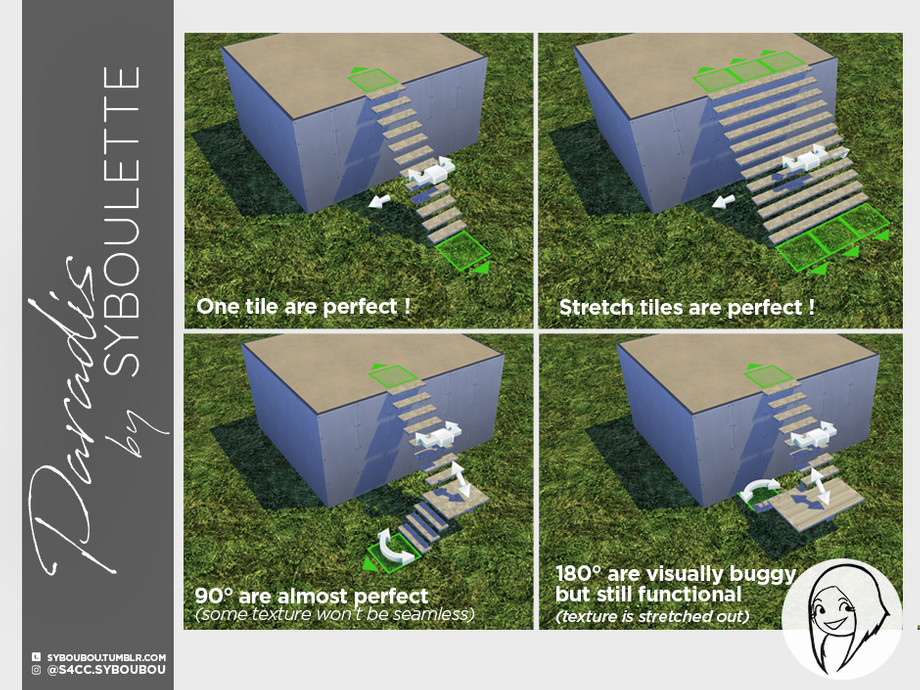 Paradis by SYBOULETTE

SYBOUBOU.TUMBLR.COM
@S4CC.SYBOUBOU

One tile are perfect !

Stretch tiles are perfect !

90° are almost perfect
(some texture won't be seamless)

180° are visually buggy but still functional
(texture is stretched out)