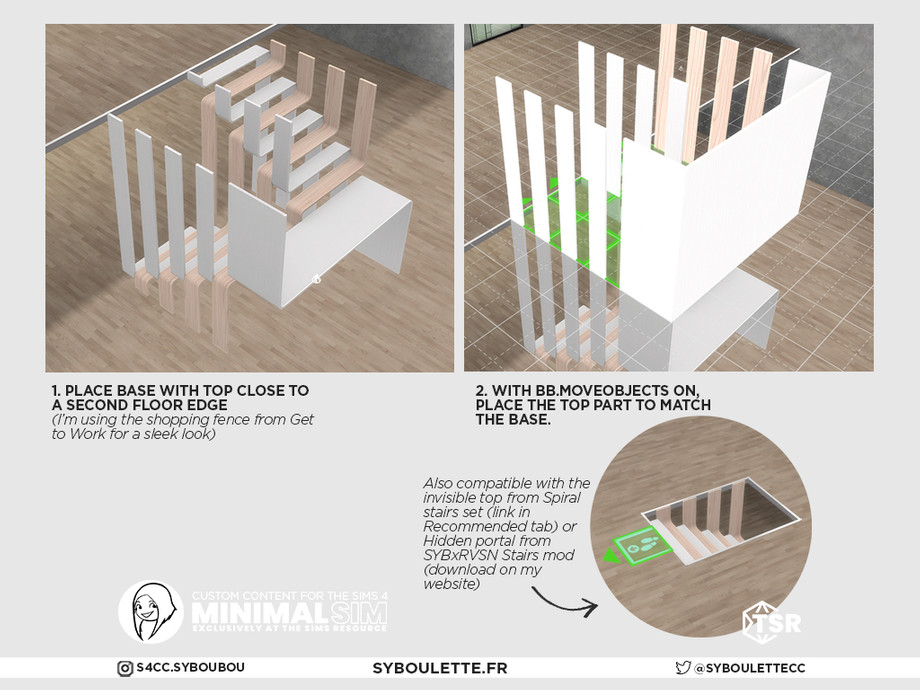 1. PLACE BASE WITH TOP CLOSE TO A SECOND FLOOR EDGE
(I'm using the shopping fence from Get to Work for a sleek look)

2. WITH BB.MOVEOBJECTS ON, PLACE THE TOP PART TO MATCH THE BASE.

Also compatible with the invisible top from Spiral stairs set (link in Recommended tab) or Hidden portal from SYBxRVSN Stairs mod (download on my website)

CUSTOM CONTENT FOR THE SIMS 4
MINIMALSIM
EXCLUSIVELY AT THE SIMS RESOURCE

TSR

S4CC.SYBOUBOU

SYBOULETTE.FR

@SYBOULETTECC